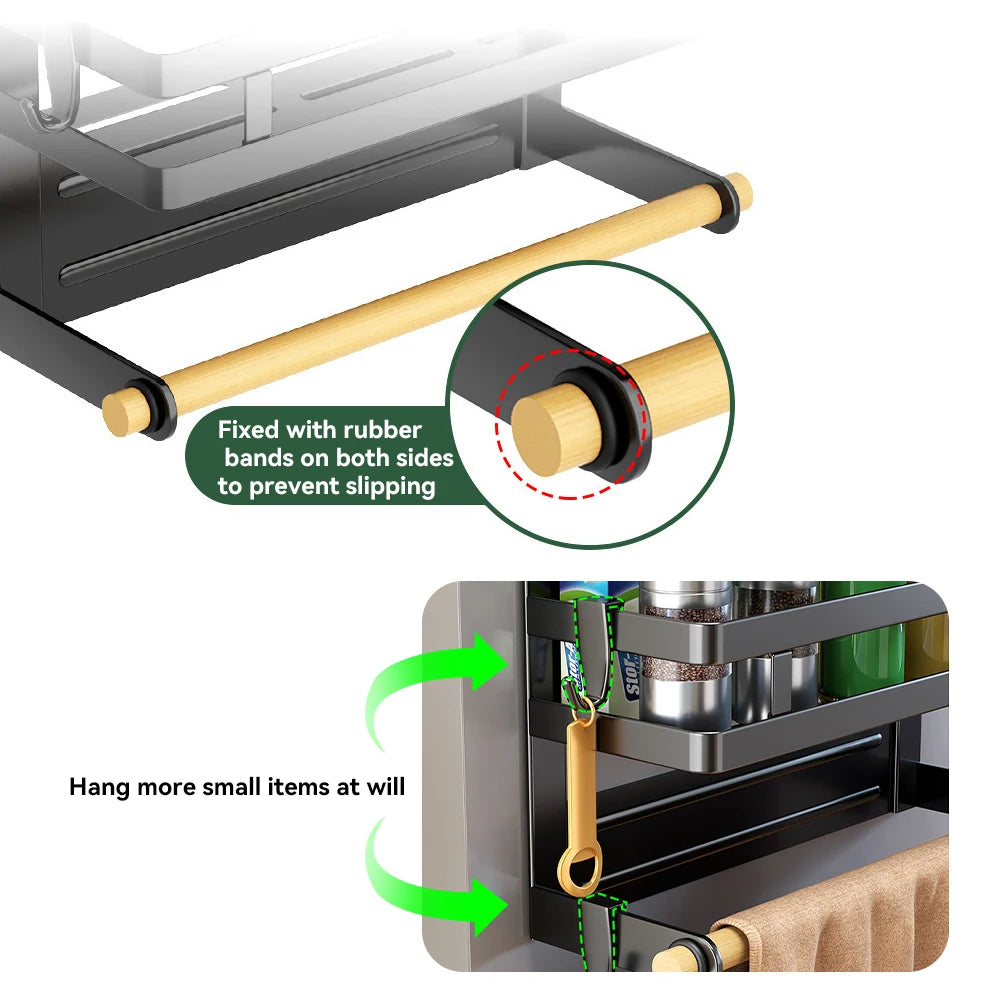 Fixed with rubber bands on both sides to prevent slipping

Hang more small items at will