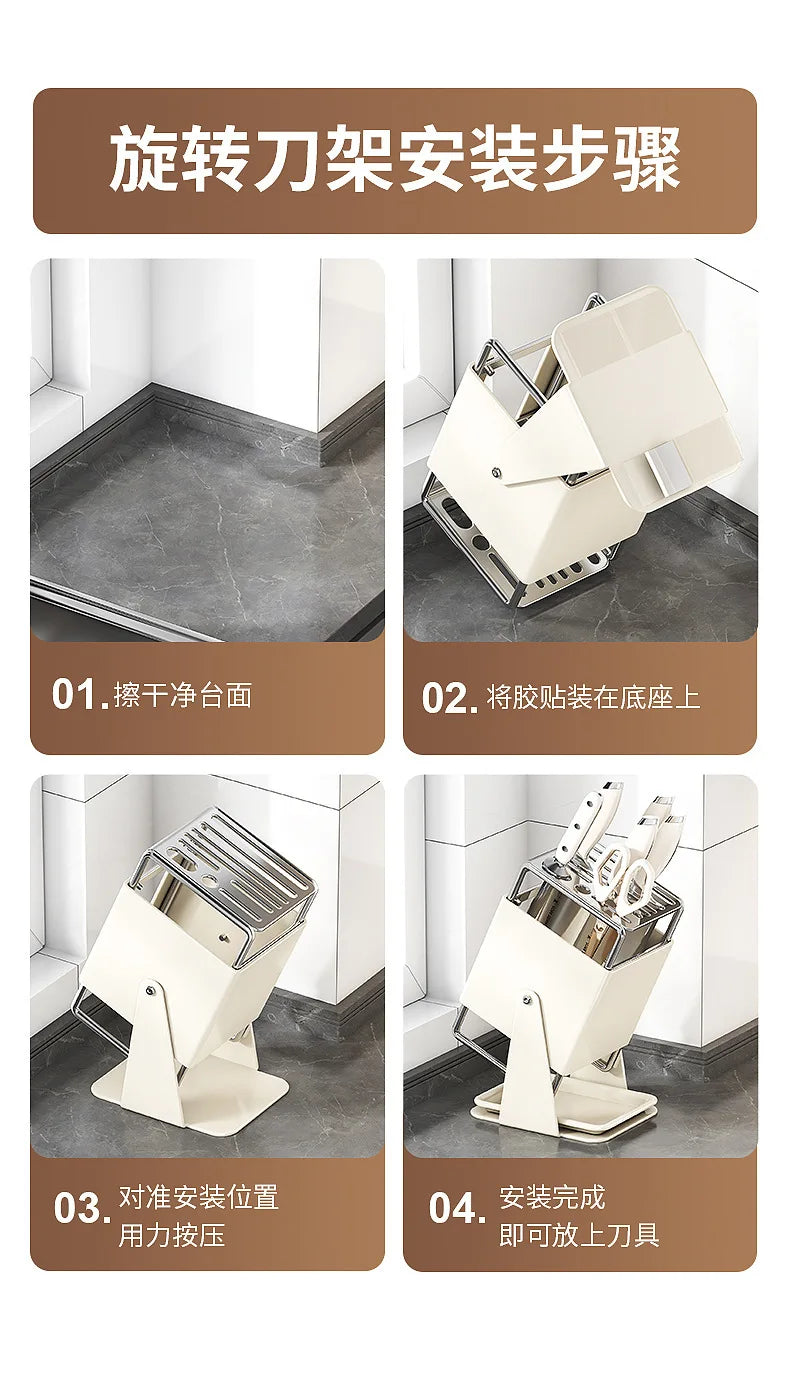 旋转刀架安装步骤

01. 擦干净台面

02. 将胶贴装在底座上

03. 对准安装位置
用力按压

04. 安装完成
即可放上刀具