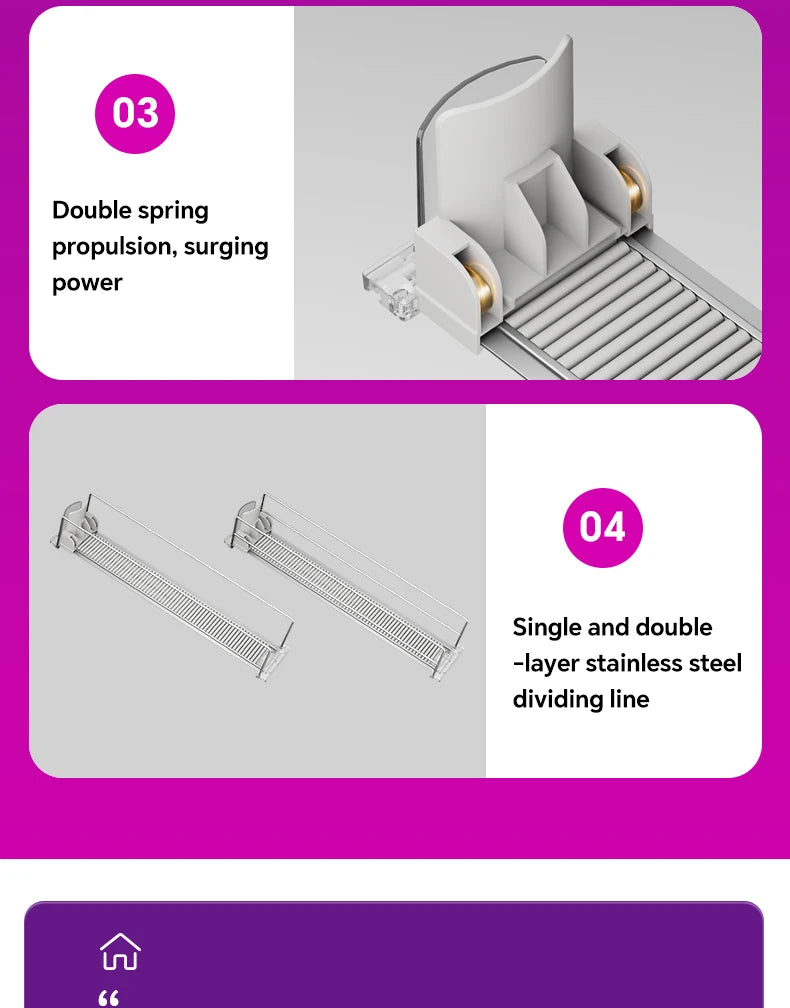 03

Double spring propulsion, surging power

04

Single and double -layer stainless steel dividing line

“