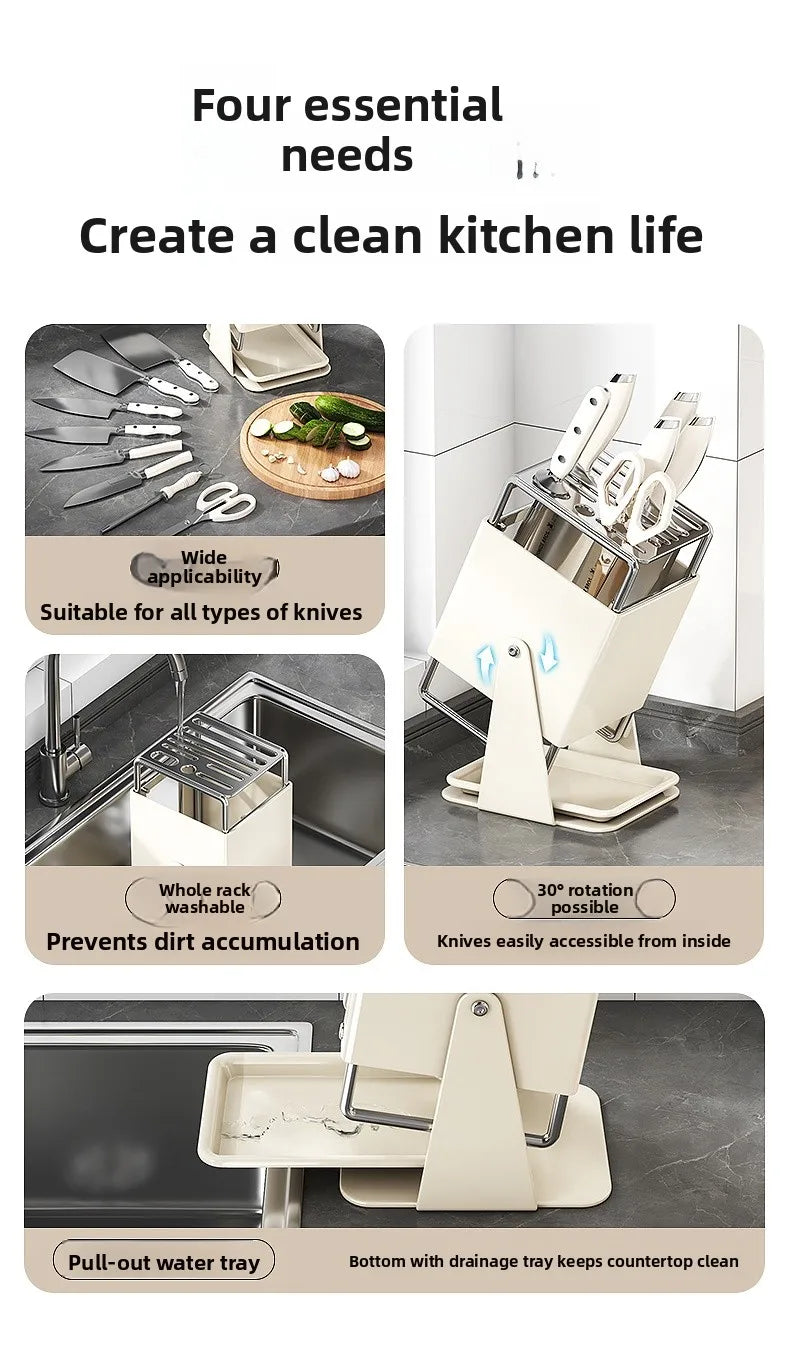 Four essential needs

Create a clean kitchen life

Wide applicability

Suitable for all types of knives

Whole rack washable

Prevents dirt accumulation

30° rotation possible

Knives easily accessible from inside

Pull-out water tray

Bottom with drainage tray keeps countertop clean